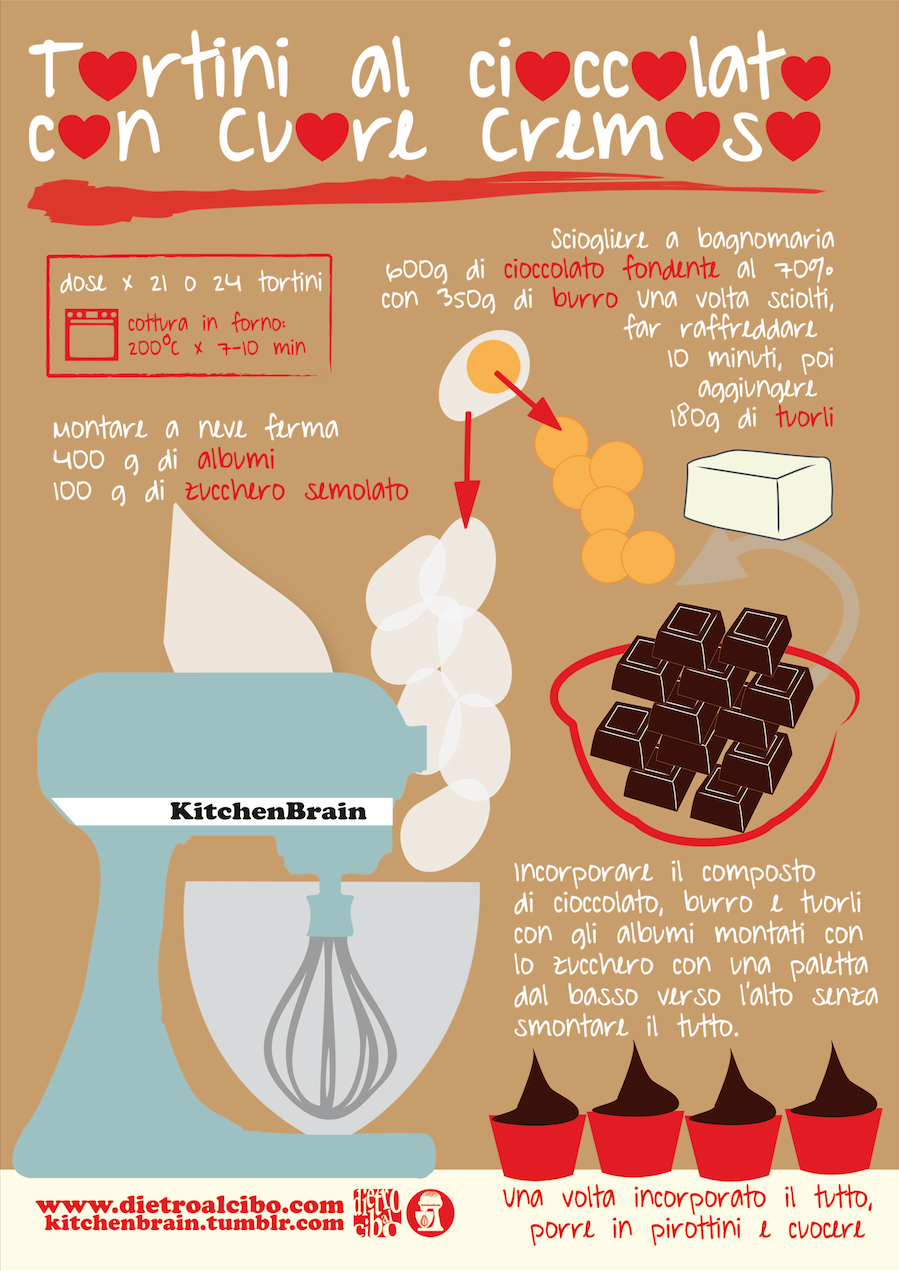 Tortini al cioccolato con cuore cremoso

dose x 21 o 24 tortini

cottura in forno: 200°C x 7-10 min

Sciogliere a bagnomaria 600g di cioccolato fondente al 70% con 350g di burro una volta sciolti, far raffreddare 10 minuti, poi aggiungere 180g di tuorli

montare a neve ferma 400 g di albumi 100 g di zucchero semolato

KitchenBrain

Incorporare il composto di cioccolato, burro e tuorli con gli albumi montati con lo zucchero con una paletta dal basso verso l'alto senza smontare il tutto.

www.dietroalcibo.com
kitchenbrain.tumblr.com

dietro al cibo

una volta incorporato il tutto, porre in pirottini e cuocere